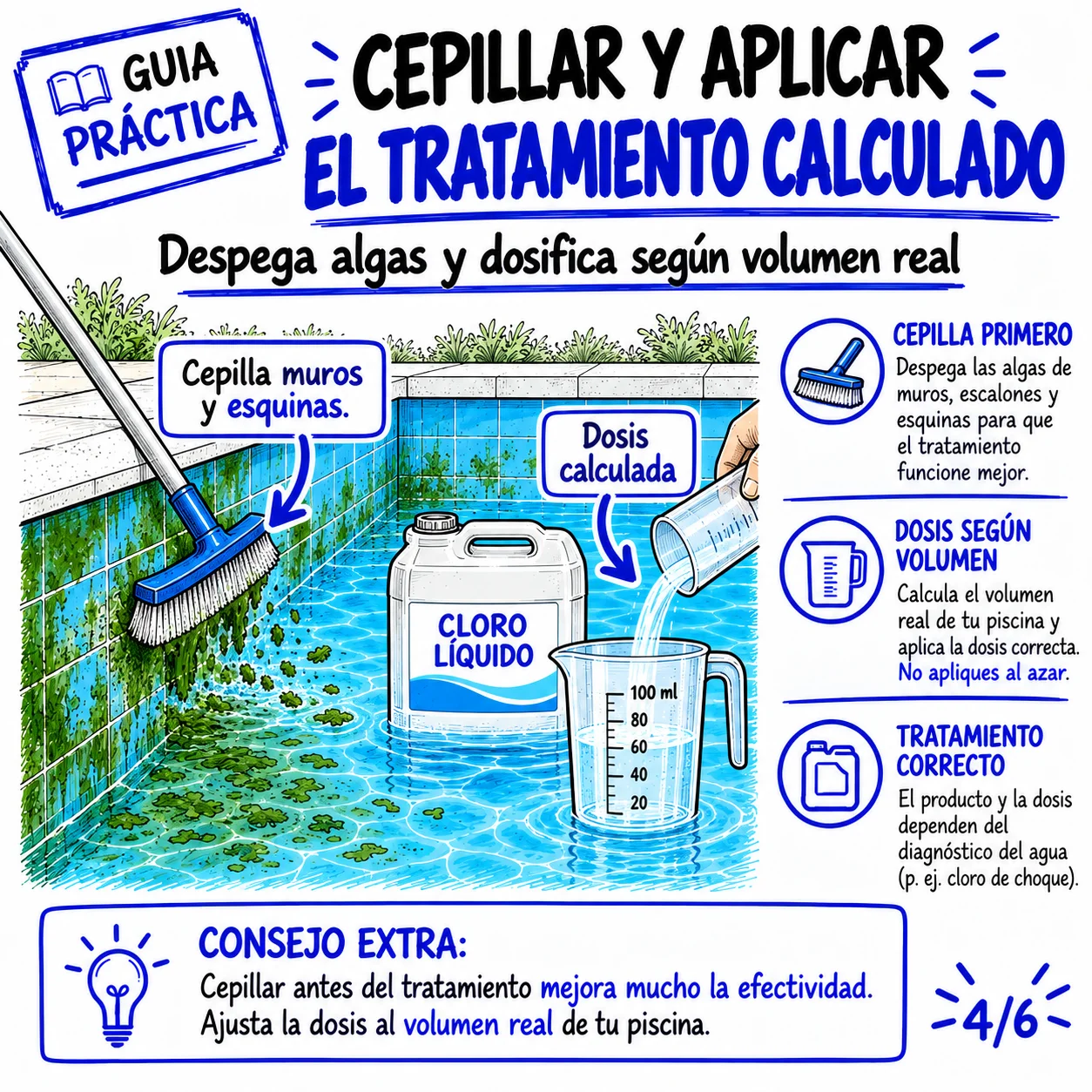 GUIA PRÁCTICA

CEPILLAR Y APLICAR EL TRATAMIENTO CALCULADO

Despega algas y dosifica según volumen real

Cepilla muros y esquinas.

Dosis calculada

CLORO LÍQUIDO

100 ml
80
60
40
20

CEPILLA PRIMERO
Despega las algas de muros, escalones y esquinas para que el tratamiento funcione mejor.

DOSIS SEGÚN VOLUMEN
Calcula el volumen real de tu piscina y aplica la dosis correcta. No apliques al azar.

TRATAMIENTO CORRECTO
El producto y la dosis dependen del diagnóstico del agua (p. ej. cloro de choque).

CONSEJO EXTRA:
Cepillar antes del tratamiento mejora mucho la efectividad. Ajusta la dosis al volumen real de tu piscina.

4/6